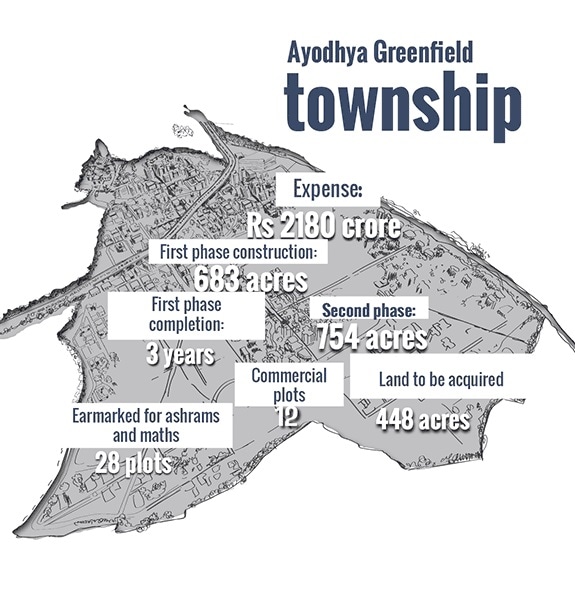 Ayodhya Greenfield
township

Expense:
Rs 2180 crore

First phase construction:
683 acres

First phase completion:
3 years

Second phase:
754 acres

Commercial plots
12

Land to be acquired
448 acres

Earmarked for ashrams and maths
28 plots