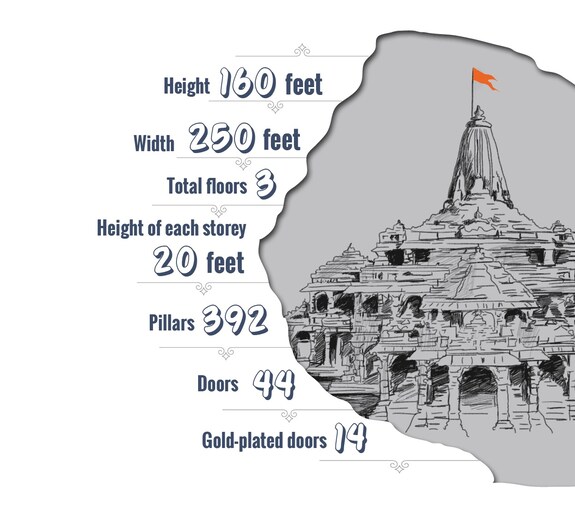 Height 160 feet

Width 250 feet

Total floors 3

Height of each storey 20 feet

Pillars 392

Doors 44

Gold-plated doors 14