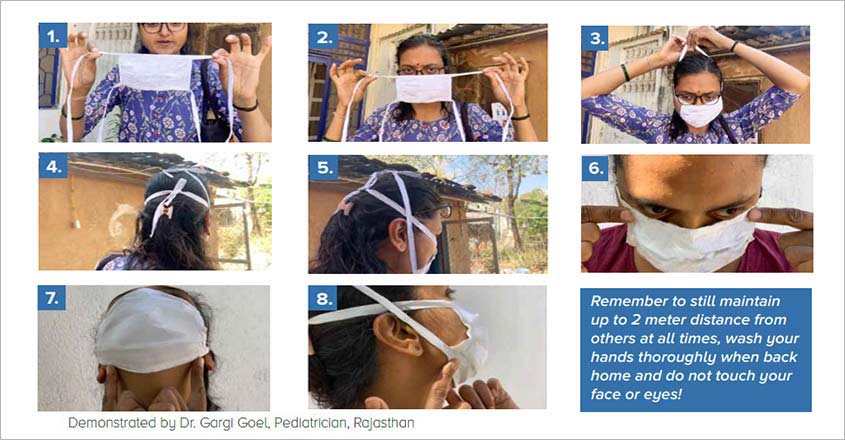 1.

2.

3.

4.

5.

6.

7.

8.

Remember to still maintain up to 2 meter distance from others at all times, wash your hands thoroughly when back home and do not touch your face or eyes!

Demonstrated by Dr. Gargi Goel, Pediatrician, Rajasthan