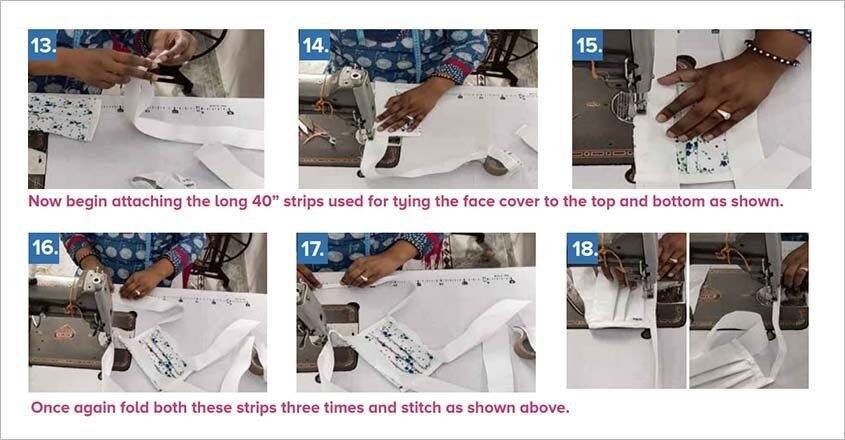 13.

14.

15.

Now begin attaching the long 40" strips used for tying the face cover to the top and bottom as shown.

16.

17.

18.

Once again fold both these strips three times and stitch as shown above.