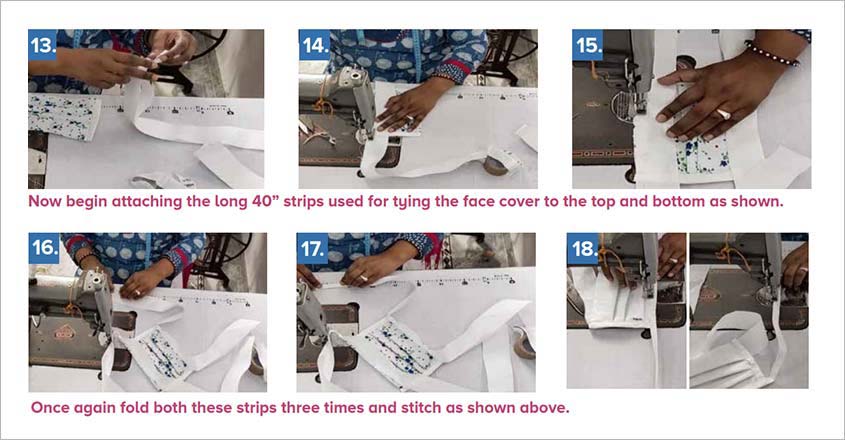 13.

14.

15.

Now begin attaching the long 40" strips used for tying the face cover to the top and bottom as shown.

16.

17.

18.

Once again fold both these strips three times and stitch as shown above.