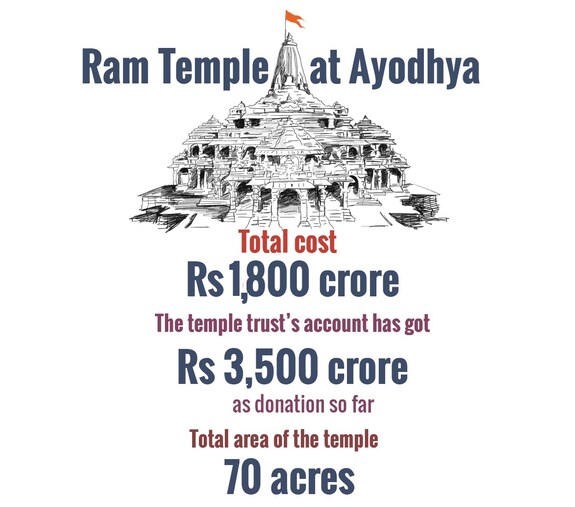 Ram Temple at Ayodhya

Total cost

Rs 1,800 crore

The temple trust's account has got

Rs 3,500 crore

as donation so far

Total area of the temple

70 acres