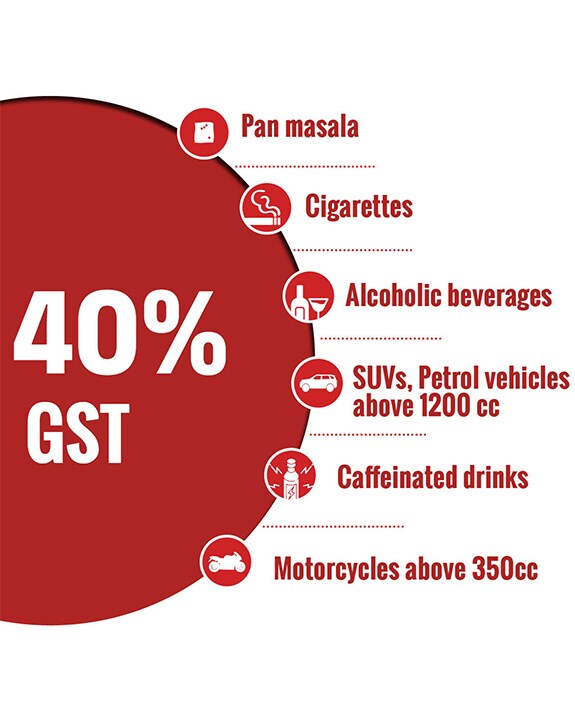 40%
GST

Pan masala

Cigarettes

Alcoholic beverages

SUVs, Petrol vehicles above 1200 cc

Caffeinated drinks

Motorcycles above 350cc