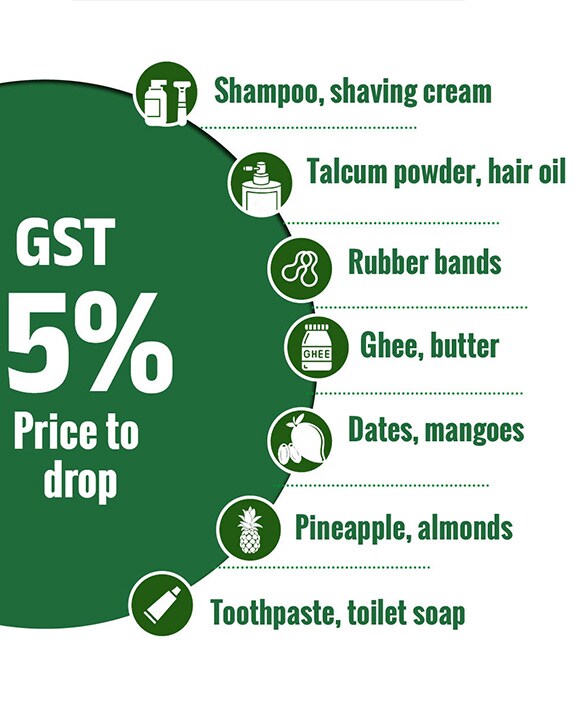 GST

5%

Price to drop

Shampoo, shaving cream

Talcum powder, hair oil

Rubber bands

GHEE

Ghee, butter

Dates, mangoes

Pineapple, almonds

Toothpaste, toilet soap